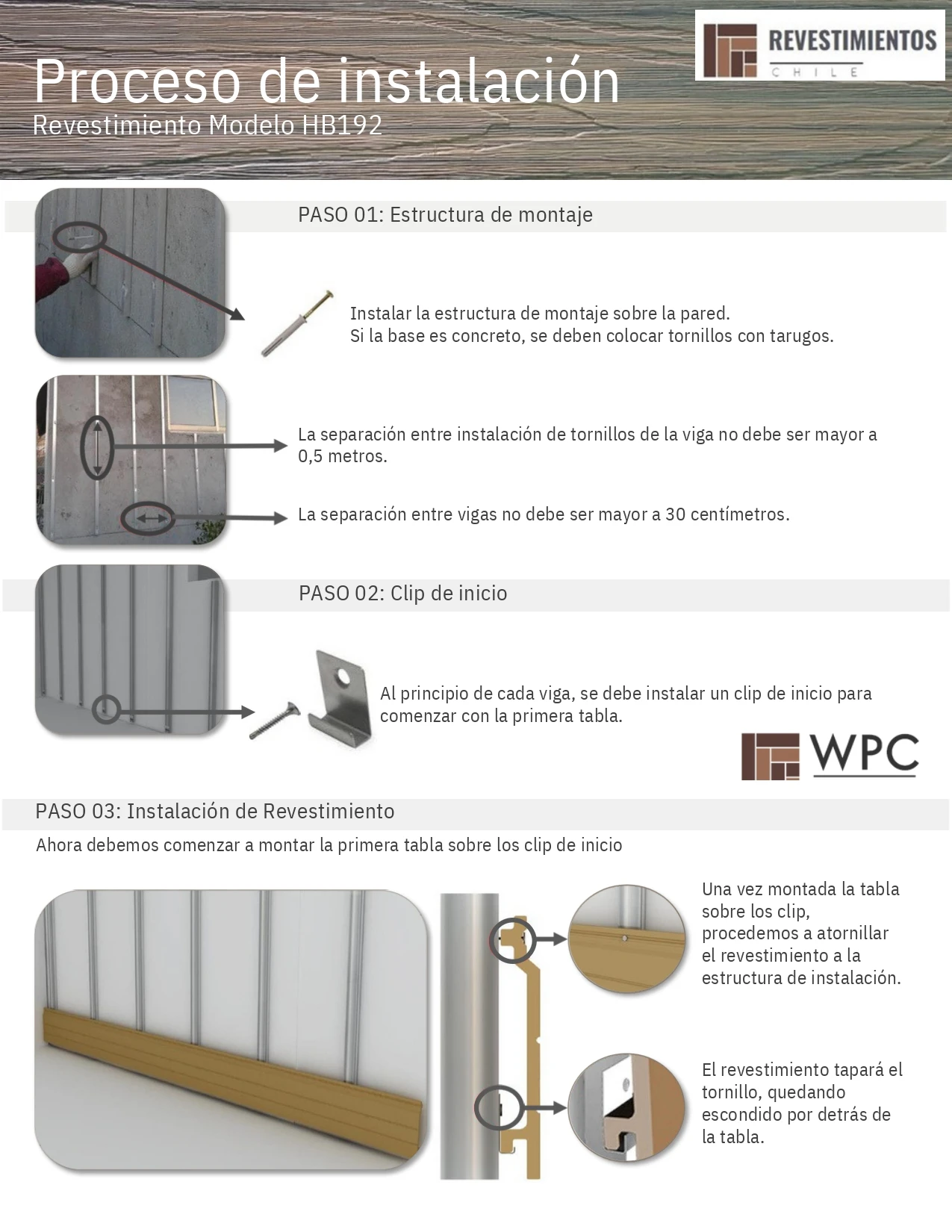 Proceso de instalación
Revestimiento Modelo HB192

REVESTIMIENTOS
CHILE

PASO 01: Estructura de montaje

Instalar la estructura de montaje sobre la pared.
Si la base es concreto, se deben colocar tornillos con tarugos.

La separación entre instalación de tornillos de la viga no debe ser mayor a 0,5 metros.

La separación entre vigas no debe ser mayor a 30 centímetros.

PASO 02: Clip de inicio

Al principio de cada viga, se debe instalar un clip de inicio para comenzar con la primera tabla.

WPC

PASO 03: Instalación de Revestimiento

Ahora debemos comenzar a montar la primera tabla sobre los clip de inicio

Una vez montada la tabla sobre los clip, procedemos a atornillar el revestimiento a la estructura de instalación.

El revestimiento tapará el tornillo, quedando escondido por detrás de la tabla.