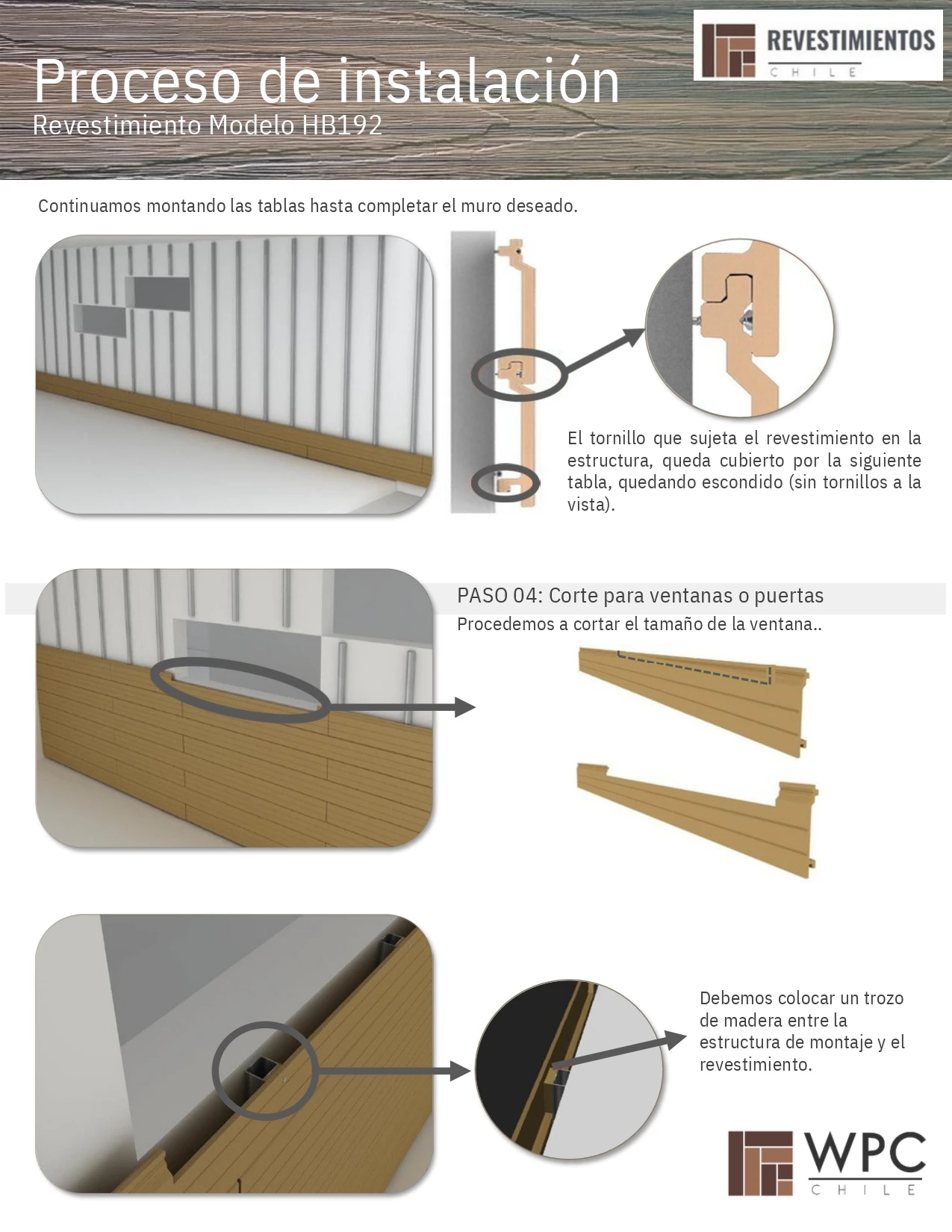 Proceso de instalación
Revestimiento Modelo HB192

REVESTIMIENTOS
CHILE

Continuamos montando las tablas hasta completar el muro deseado.

El tornillo que sujeta el revestimiento en la estructura, queda cubierto por la siguiente tabla, quedando escondido (sin tornillos a la vista).

PASO 04: Corte para ventanas o puertas
Procedemos a cortar el tamaño de la ventana..

Debemos colocar un trozo de madera entre la estructura de montaje y el revestimiento.

WPC
CHILE